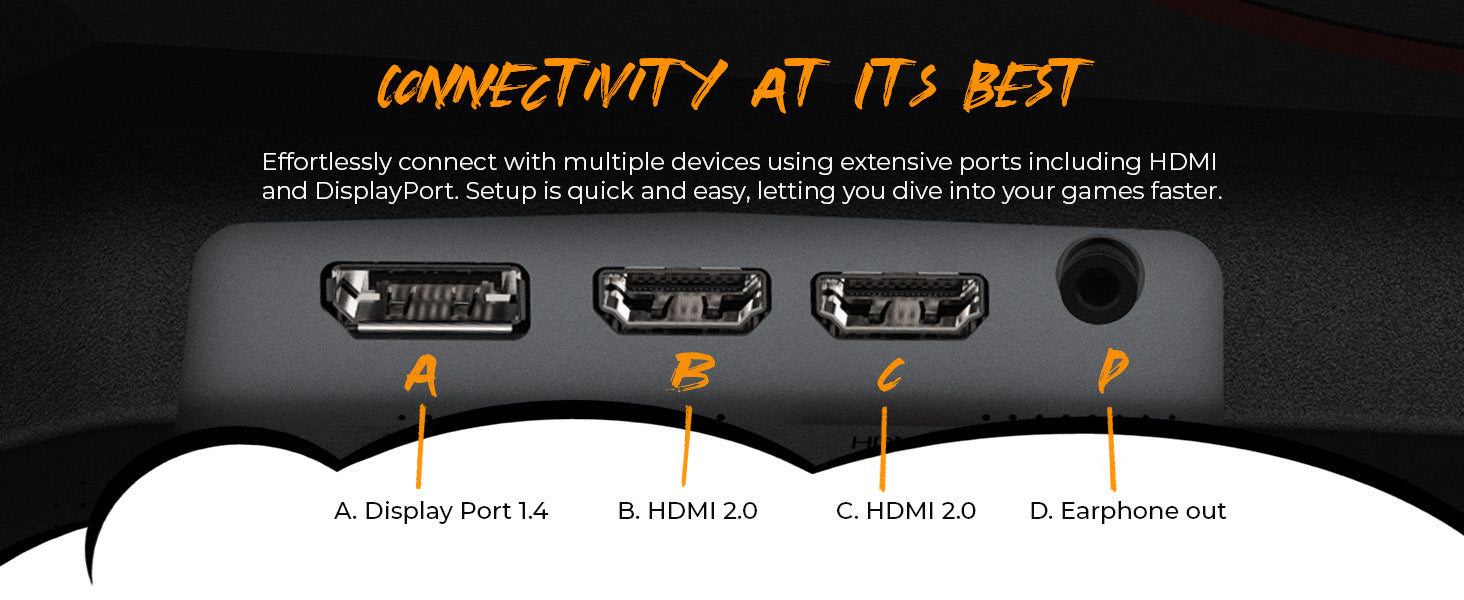 CONNECTIVITY AT ITS BEST

Effortlessly connect with multiple devices using extensive ports including HDMI and DisplayPort. Setup is quick and easy, letting you dive into your games faster.

A

B

C

D

A. Display Port 1.4

B. HDMI 2.0

C. HDMI 2.0

D. Earphone out