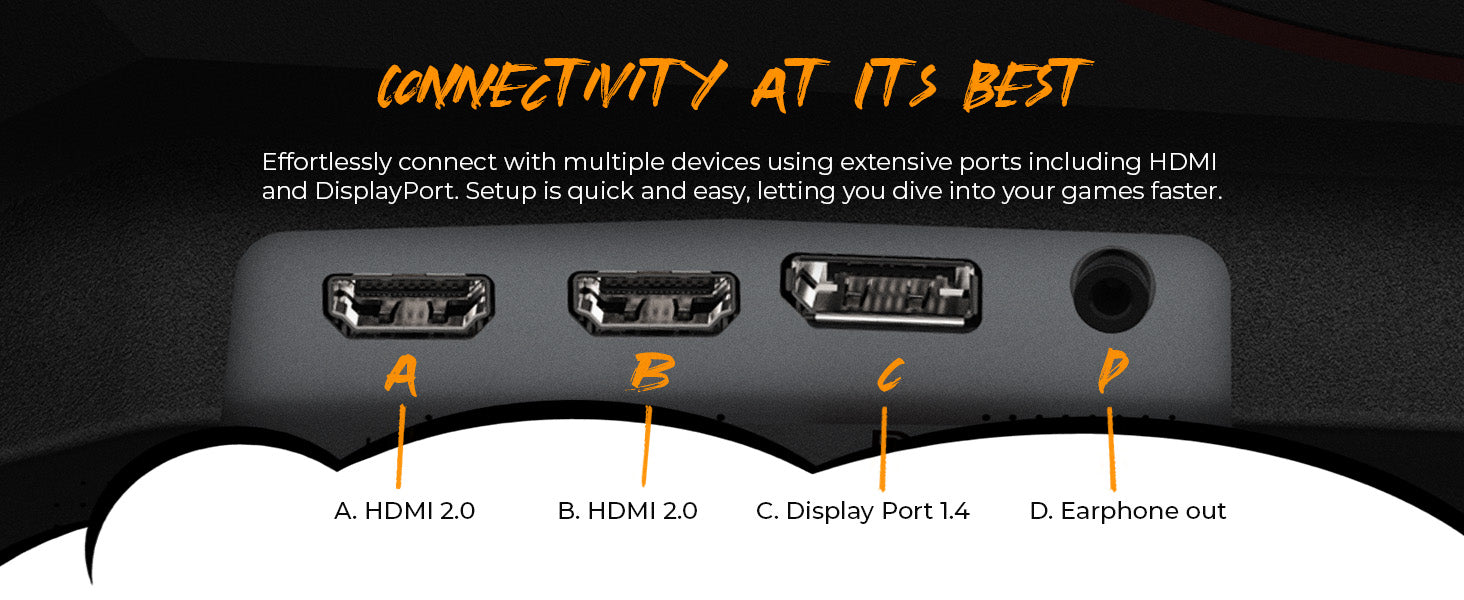 CONNECTIVITY AT ITS BEST

Effortlessly connect with multiple devices using extensive ports including HDMI and DisplayPort. Setup is quick and easy, letting you dive into your games faster.

A

B

C

D

A. HDMI 2.0

B. HDMI 2.0

C. Display Port 1.4

D. Earphone out